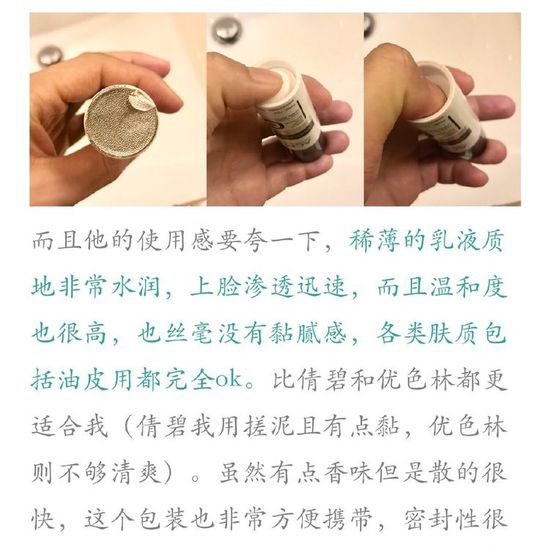 而且他的使用感要夸一下，稀薄的乳液质地非常水润，上脸渗透迅速，而且温和度也很高，也丝毫没有黏腻感，各类肤质包括油皮用都完全ok。比倩碧和优色林都更适合我（倩碧我用搓泥且有点黏，优色林则不够清爽）。虽然有点香味但是散的很快，这个包装也非常方便携带，密封性很